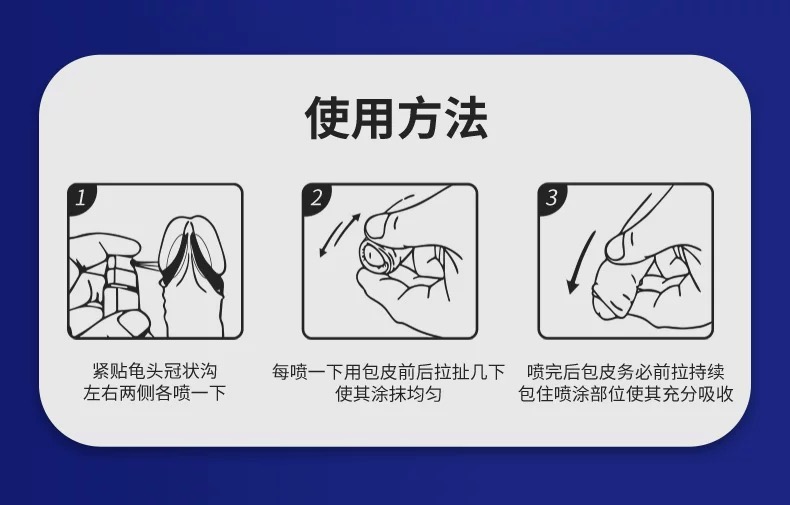 使用方法

1

紧贴龟头冠状沟
左右两侧各喷一下

2

每喷一下用包皮前后拉扯几下
使其涂抹均匀

3

喷完后包皮务必前拉持续
包住喷涂部位使其充分吸收